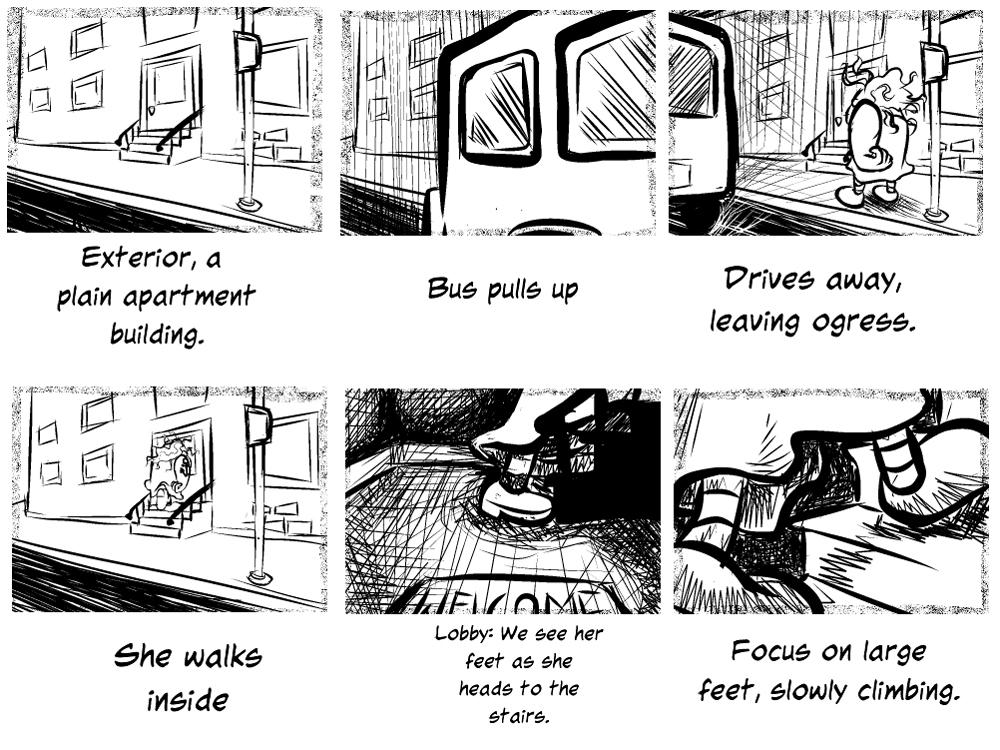 Exterior, a plain apartment building.

Bus pulls up

Drives away, leaving ogress.

She walks inside

WELCOME

Lobby: We see her feet as she heads to the stairs.

Focus on large feet, slowly climbing.